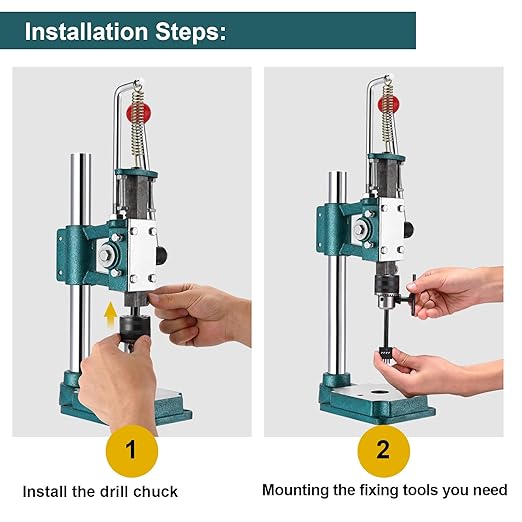 Installation Steps:

1

Install the drill chuck

2

Mounting the fixing tools you need