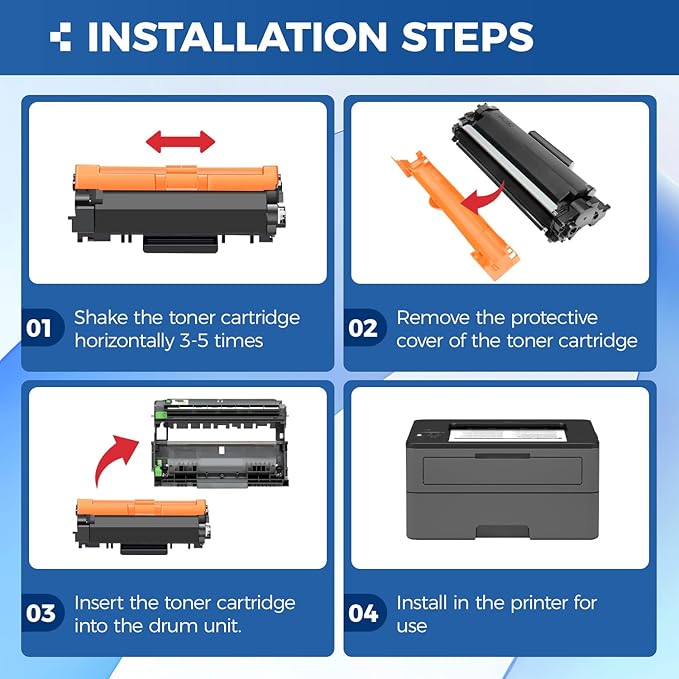 INSTALLATION STEPS

01 Shake the toner cartridge horizontally 3-5 times

02 Remove the protective cover of the toner cartridge

03 Insert the toner cartridge into the drum unit.

04 Install in the printer for use