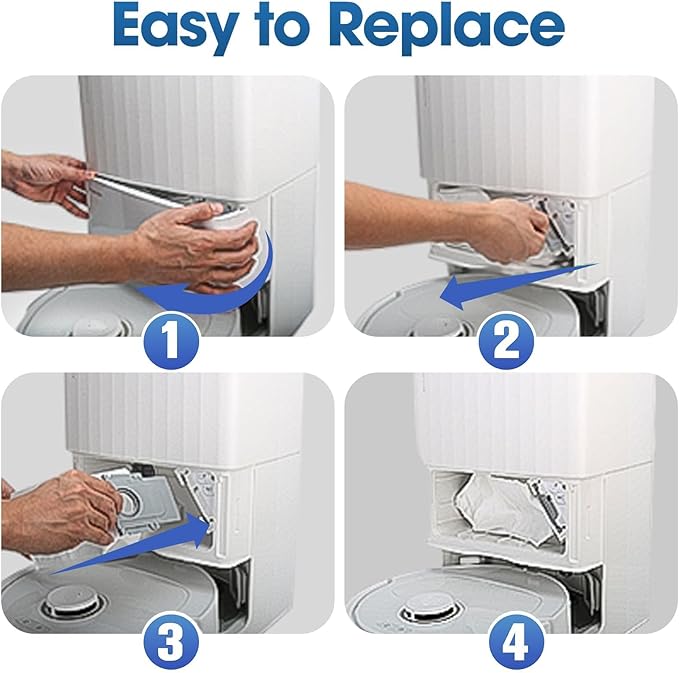 Easy to Replace

1

2

3

4