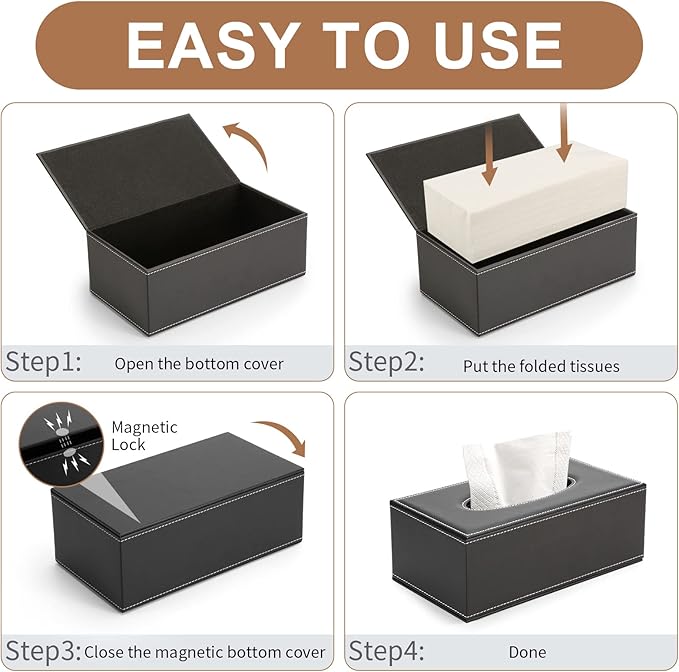 EASY TO USE

Step1: Open the bottom cover

Step2: Put the folded tissues

Magnetic Lock

Step3: Close the magnetic bottom cover

Step4: Done