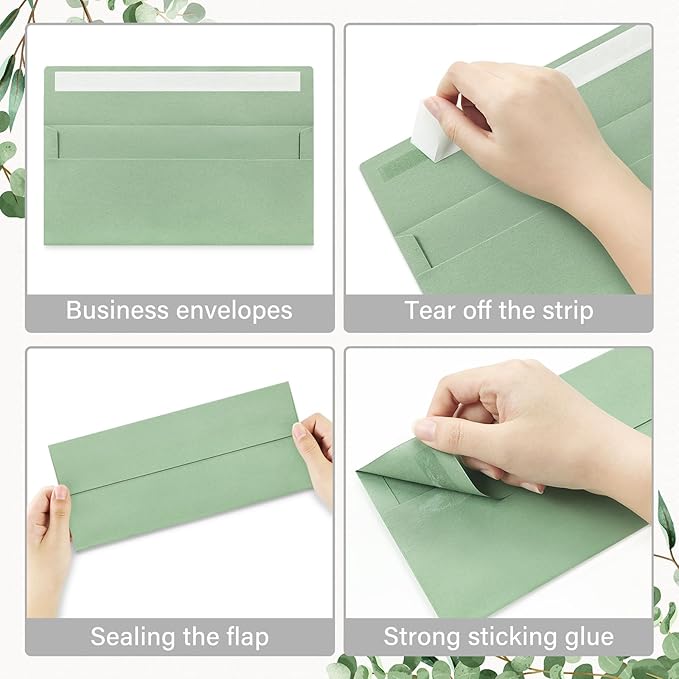 Business envelopes

Tear off the strip

Sealing the flap

Strong sticking glue