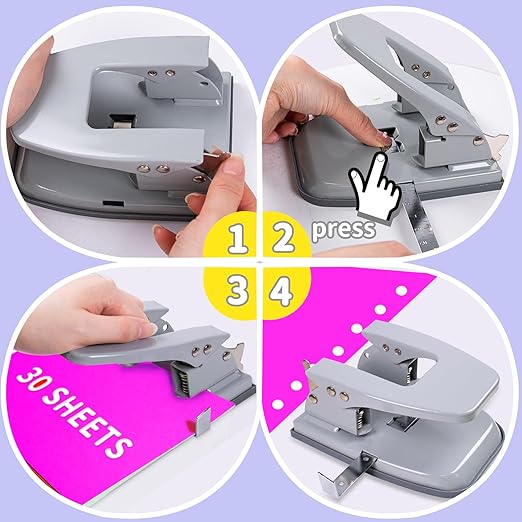 1
2
press
3
4
30 SHEETS