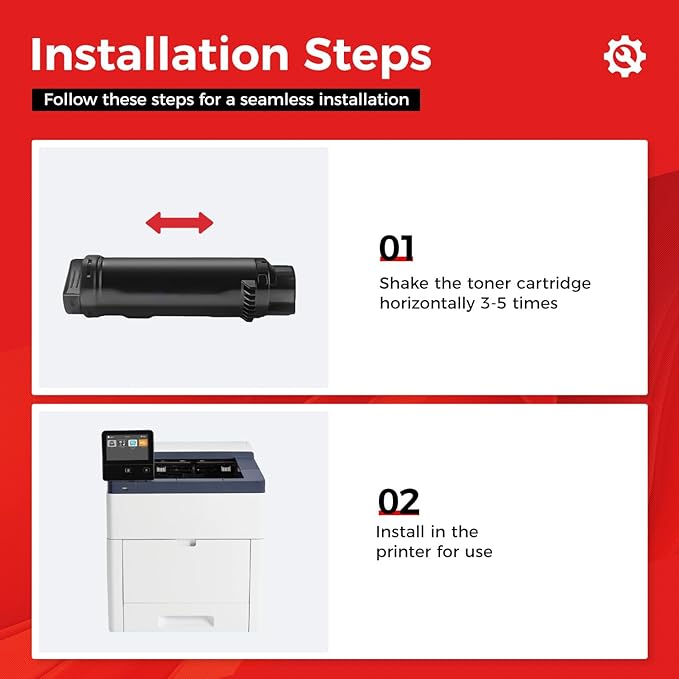 Installation Steps

Follow these steps for a seamless installation

01

Shake the toner cartridge horizontally 3-5 times

02

Install in the printer for use