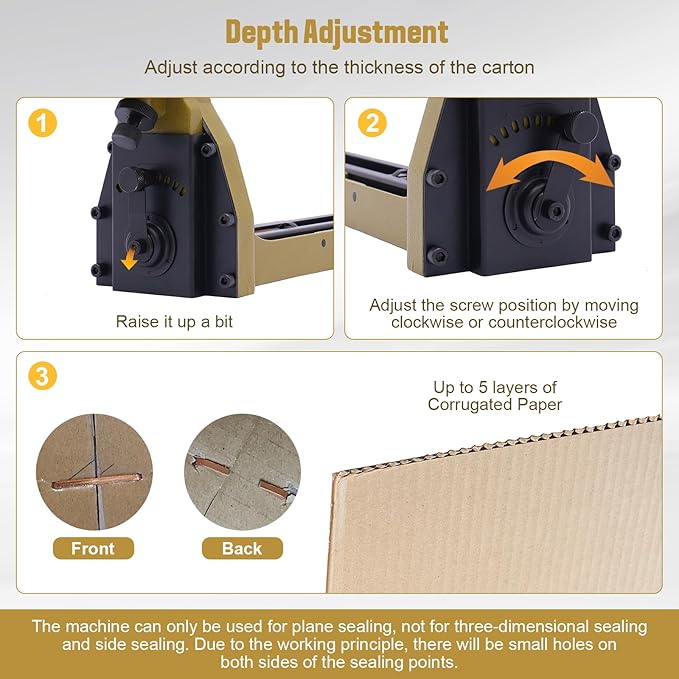 Depth Adjustment

Adjust according to the thickness of the carton

1

Raise it up a bit

2

Adjust the screw position by moving clockwise or counterclockwise

3

Up to 5 layers of Corrugated Paper

Front

Back

The machine can only be used for plane sealing, not for three-dimensional sealing and side sealing. Due to the working principle, there will be small holes on both sides of the sealing points.