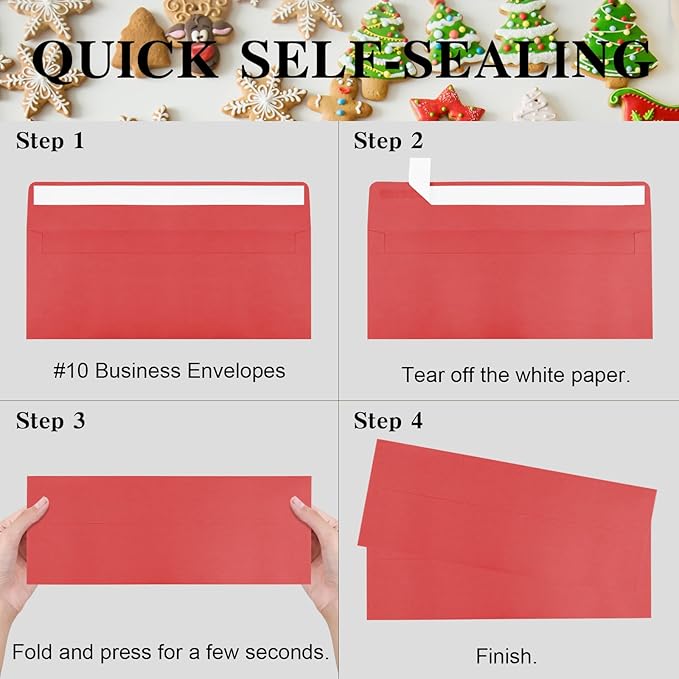 QUICK SELF-SEALING

Step 1

#10 Business Envelopes

Step 2

Tear off the white paper.

Step 3

Fold and press for a few seconds.

Step 4

Finish.