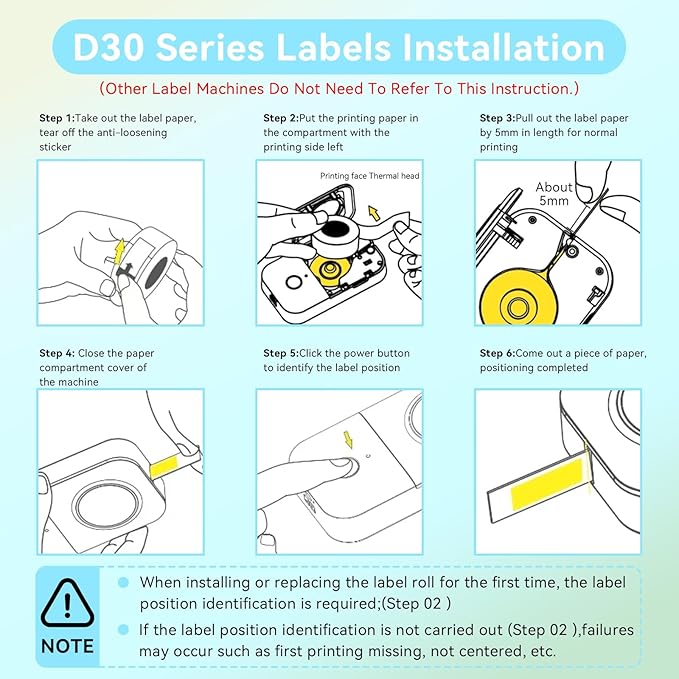 D30 Series Labels Installation

(Other Label Machines Do Not Need To Refer To This Instruction.)

Step 1:Take out the label paper, tear off the anti-loosening sticker

Step 2:Put the printing paper in the compartment with the printing side left

Printing face Thermal head

Step 3:Pull out the label paper by 5mm in length for normal printing

About 5mm

Step 4: Close the paper compartment cover of the machine

Step 5:Click the power button to identify the label position

Step 6:Come out a piece of paper, positioning completed

NOTE

When installing or replacing the label roll for the first time, the label position identification is required;(Step 02 )

If the label position identification is not carried out (Step 02 ),failures may occur such as first printing missing, not centered, etc.