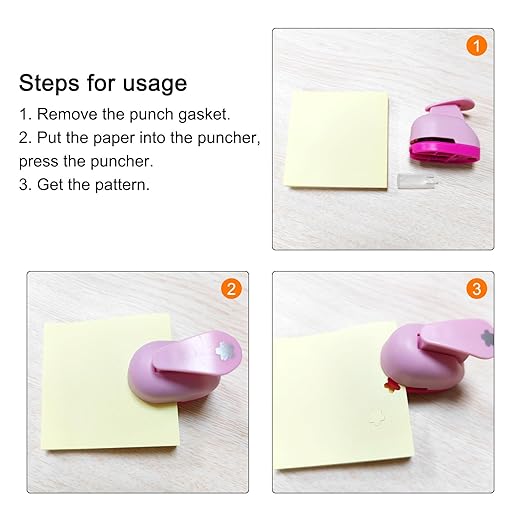 Steps for usage

1. Remove the punch gasket.
2. Put the paper into the puncher, press the puncher.
3. Get the pattern.

1

2

3