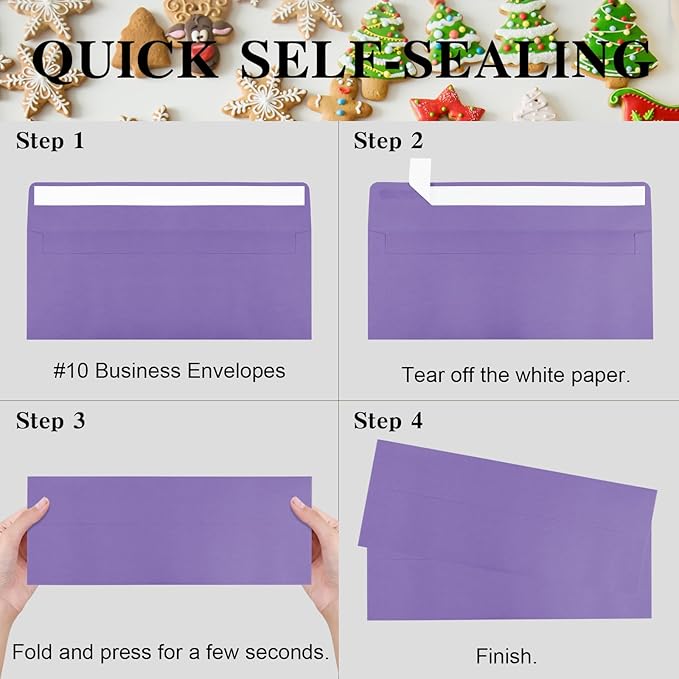 QUICK SELF-SEALING

Step 1

#10 Business Envelopes

Step 2

Tear off the white paper.

Step 3

Fold and press for a few seconds.

Step 4

Finish.