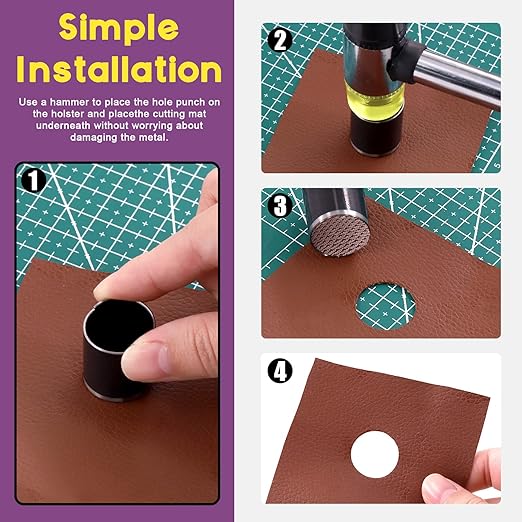 Simple Installation

Use a hammer to place the hole punch on the holster and placethe cutting mat underneath without worrying about damaging the metal.

1

2

3

4