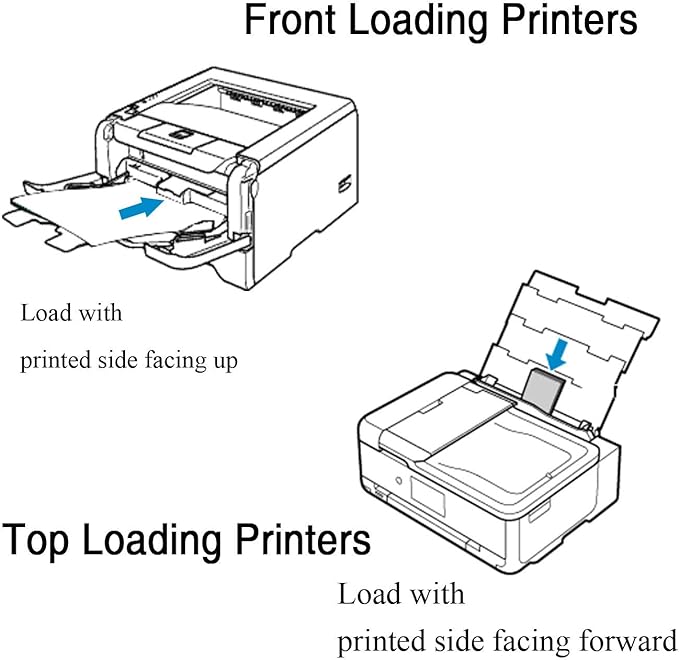 Front Loading Printers

Load with printed side facing up

Top Loading Printers

Load with printed side facing forward