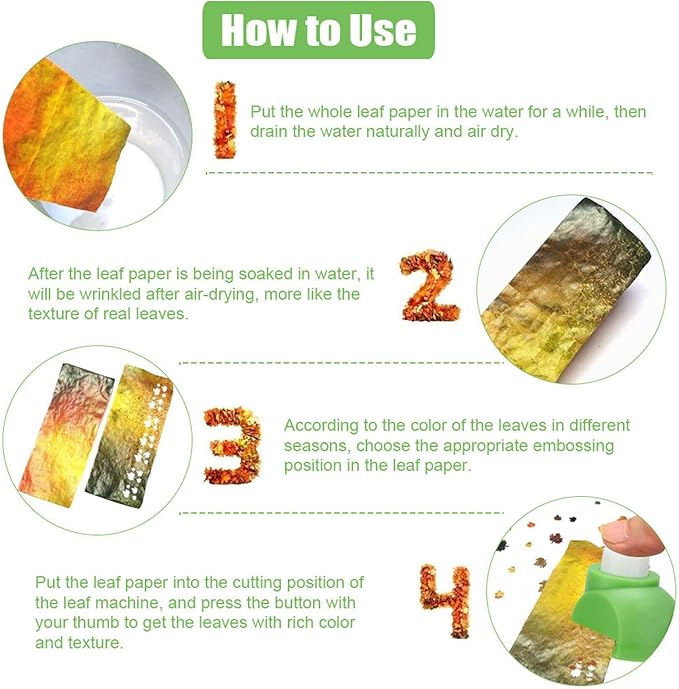 How to Use

1 Put the whole leaf paper in the water for a while, then drain the water naturally and air dry.

After the leaf paper is being soaked in water, it will be wrinkled after air-drying, more like the texture of real leaves. 2

3 According to the color of the leaves in different seasons, choose the appropriate embossing position in the leaf paper.

Put the leaf paper into the cutting position of the leaf machine, and press the button with your thumb to get the leaves with rich color and texture. 4