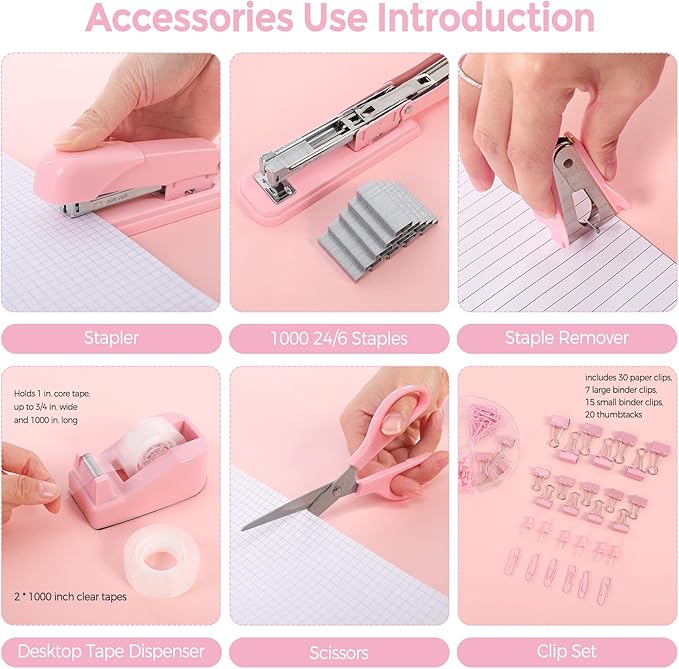 Accessories Use Introduction

Stapler

1000 24/6 Staples

Staple Remover

Holds 1 in. core tape, up to 3/4 in. wide and 1000 in. long

2 * 1000 inch clear tapes

Desktop Tape Dispenser

Scissors

includes 30 paper clips, 7 large binder clips, 15 small binder clips, 20 thumbtacks

Clip Set