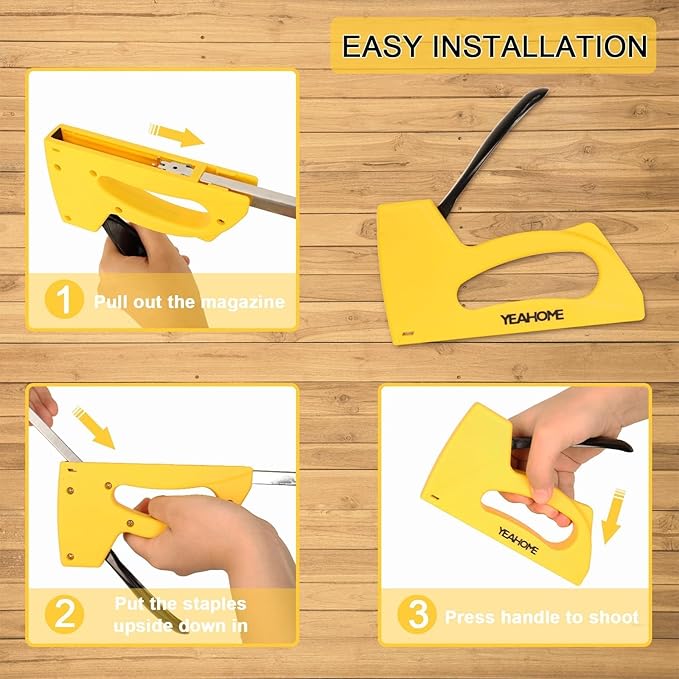 EASY INSTALLATION

1 Pull out the magazine

YEAHOME

2 Put the staples upside down in

YEAHOME

3 Press handle to shoot