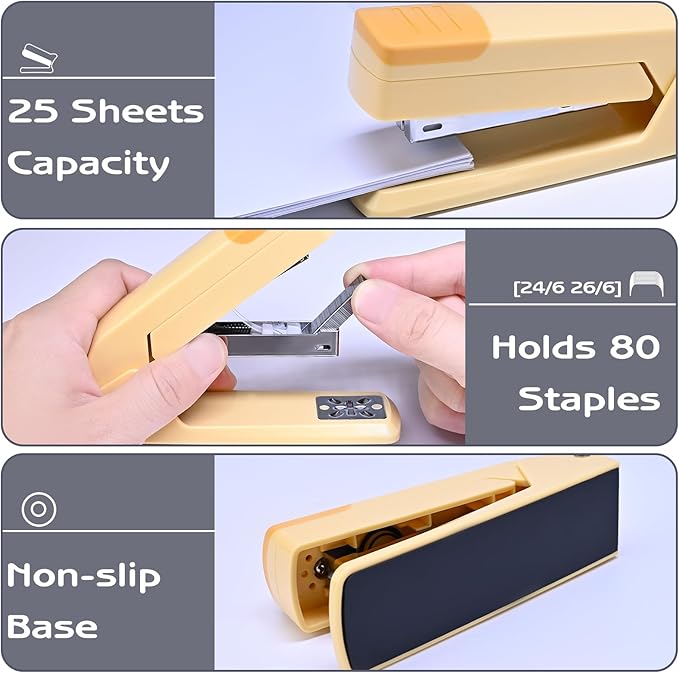 25 Sheets Capacity

[24/6 26/6]

Holds 80 Staples

Non-slip Base