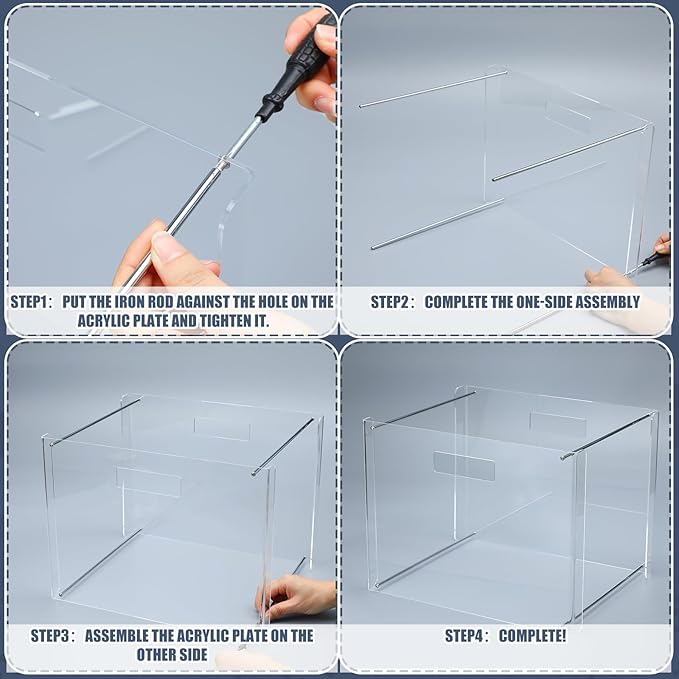 STEP1： PUT THE IRON ROD AGAINST THE HOLE ON THE ACRYLIC PLATE AND TIGHTEN IT.

STEP2： COMPLETE THE ONE-SIDE ASSEMBLY

STEP3： ASSEMBLE THE ACRYLIC PLATE ON THE OTHER SIDE

STEP4： COMPLETE!