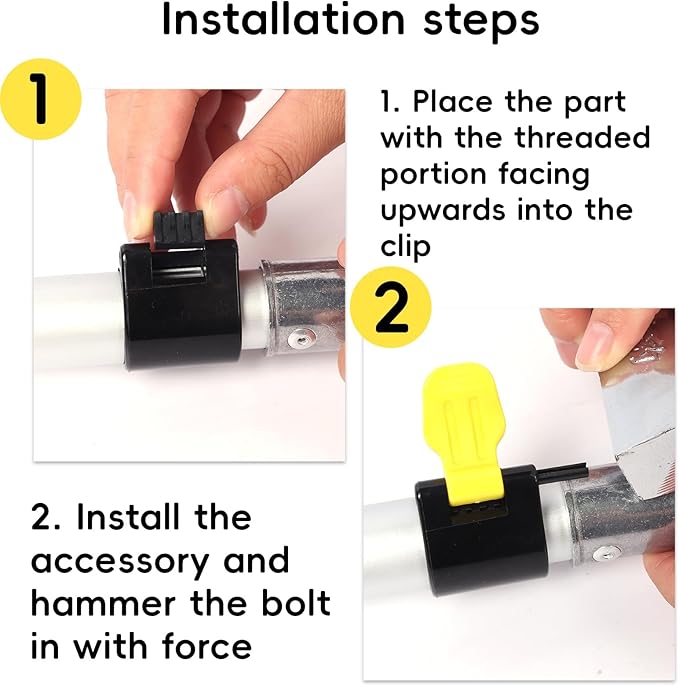 Installation steps

1

1. Place the part with the threaded portion facing upwards into the clip

2

2. Install the accessory and hammer the bolt in with force