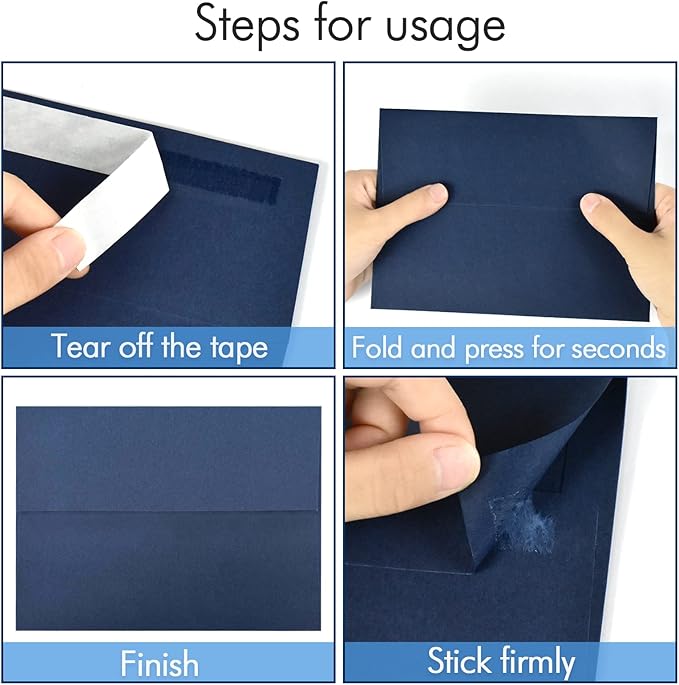 Steps for usage

Tear off the tape

Fold and press for seconds

Finish

Stick firmly