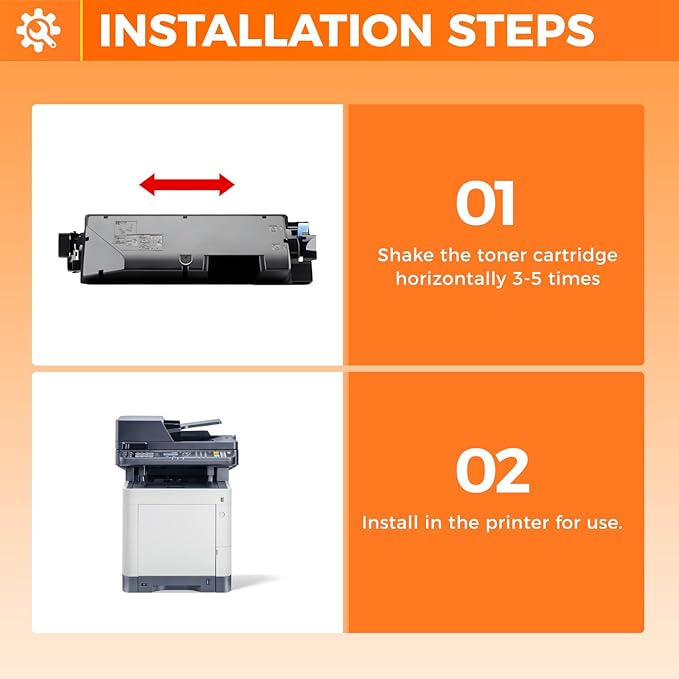 INSTALLATION STEPS

01

Shake the toner cartridge horizontally 3-5 times

02

Install in the printer for use.