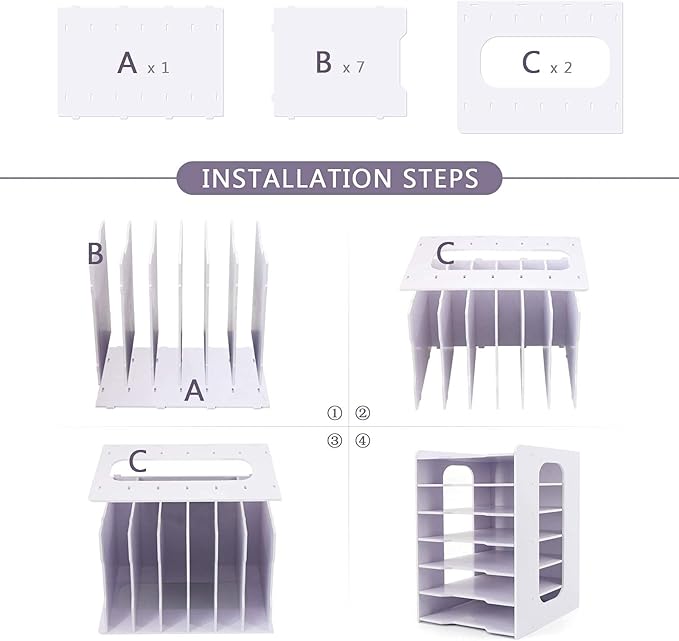 A x 1

B x 7

C x 2

INSTALLATION STEPS

B

A

C

① ②

③ ④

C