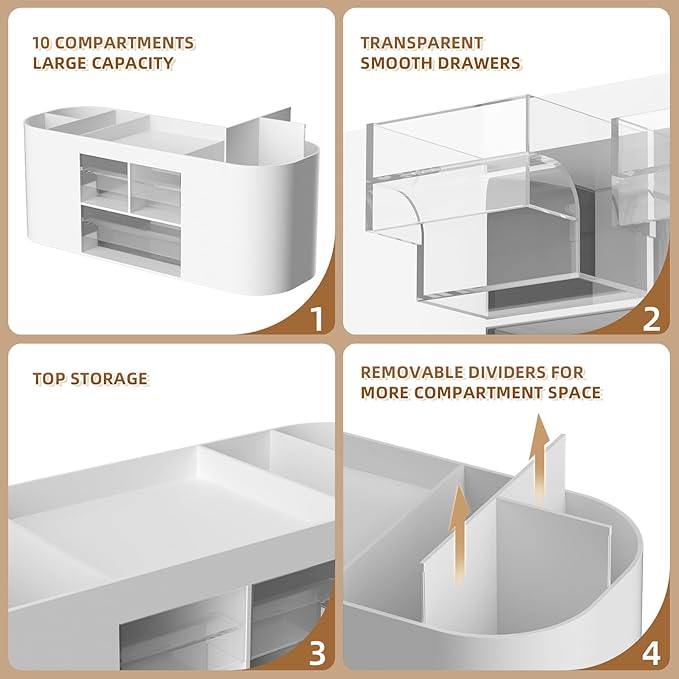 10 COMPARTMENTS
LARGE CAPACITY

1

TRANSPARENT
SMOOTH DRAWERS

2

TOP STORAGE

3

REMOVABLE DIVIDERS FOR
MORE COMPARTMENT SPACE

4