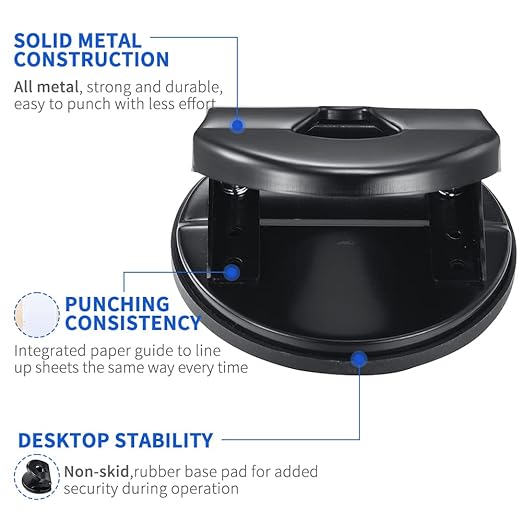 SOLID METAL CONSTRUCTION

All metal, strong and durable, easy to punch with less effort

PUNCHING CONSISTENCY

Integrated paper guide to line up sheets the same way every time

DESKTOP STABILITY

Non-skid,rubber base pad for added security during operation