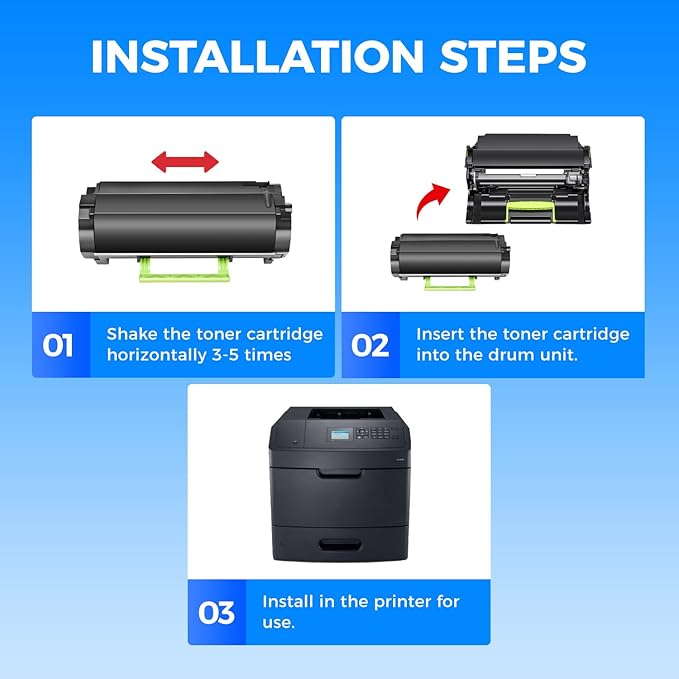 INSTALLATION STEPS

01 Shake the toner cartridge horizontally 3-5 times

02 Insert the toner cartridge into the drum unit.

03 Install in the printer for use.