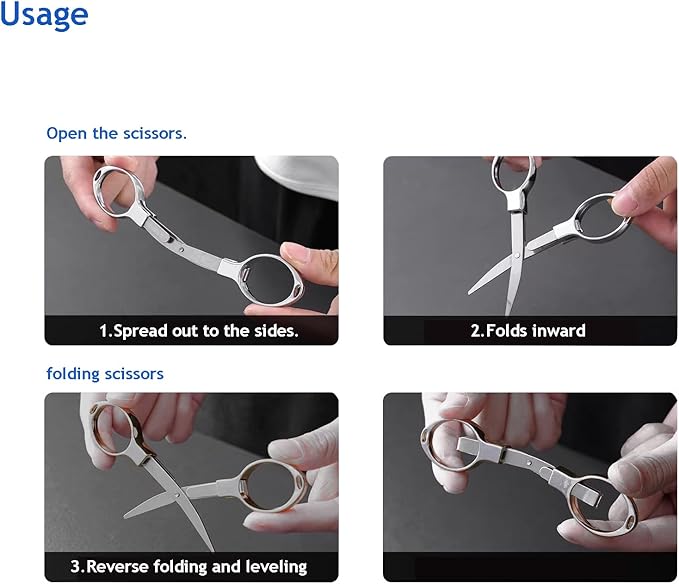 Usage

Open the scissors.

1.Spread out to the sides.

2.Folds inward

folding scissors

3.Reverse folding and leveling