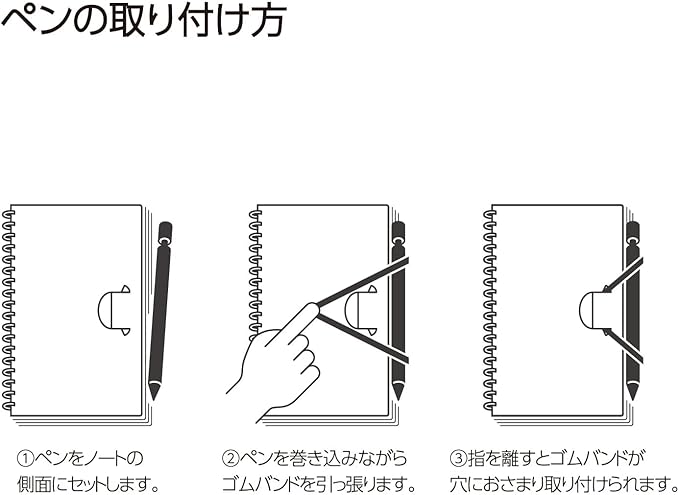 ペンの取り付け方

①ペンをノートの側面にセットします。

②ペンを巻き込みながらゴムバンドを引っ張ります。

③指を離すとゴムバンドが穴におさまり取り付けられます。