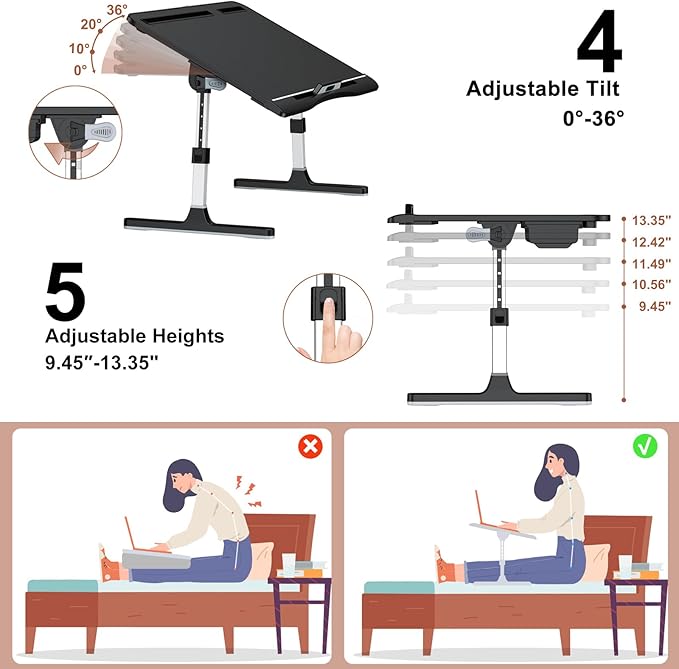 36°
20°
10°
0°

4
Adjustable Tilt
0°-36°

13.35''
12.42''
11.49''
10.56''
9.45''

5
Adjustable Heights
9.45''-13.35''