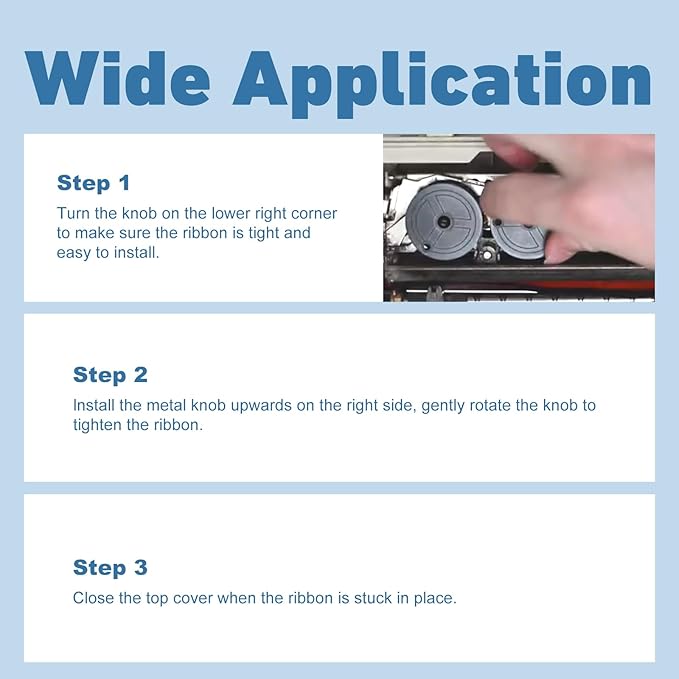 Wide Application

Step 1

Turn the knob on the lower right corner to make sure the ribbon is tight and easy to install.

Step 2

Install the metal knob upwards on the right side, gently rotate the knob to tighten the ribbon.

Step 3

Close the top cover when the ribbon is stuck in place.