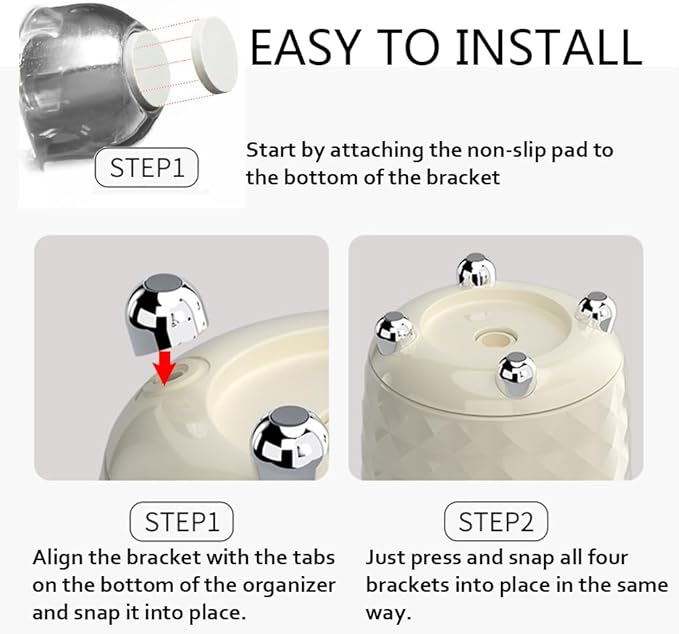 EASY TO INSTALL

STEP1

Start by attaching the non-slip pad to the bottom of the bracket

STEP1

Align the bracket with the tabs on the bottom of the organizer and snap it into place.

STEP2

Just press and snap all four brackets into place in the same way.