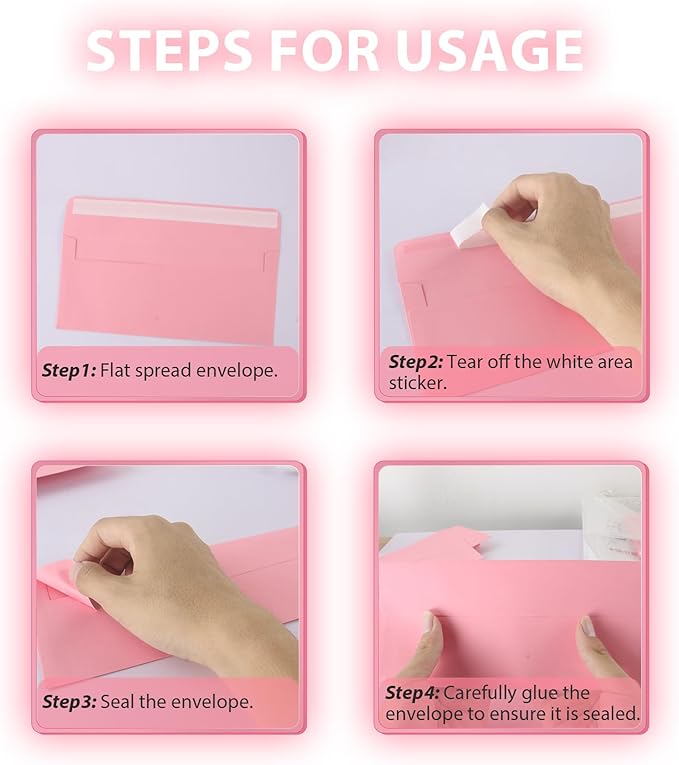 STEPS FOR USAGE

Step1: Flat spread envelope.

Step2: Tear off the white area sticker.

Step3: Seal the envelope.

Step4: Carefully glue the envelope to ensure it is sealed.