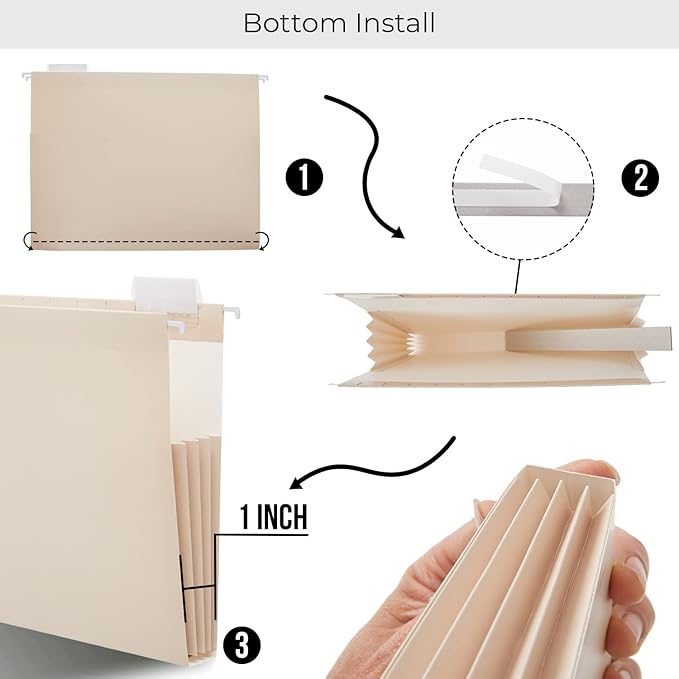 Bottom Install

1

2

1 INCH

3