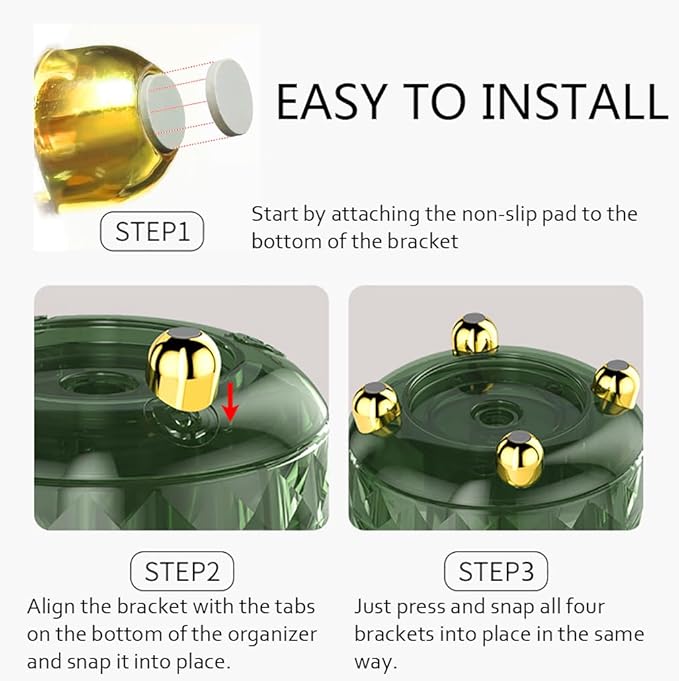 EASY TO INSTALL

STEP1

Start by attaching the non-slip pad to the bottom of the bracket

STEP2

Align the bracket with the tabs on the bottom of the organizer and snap it into place.

STEP3

Just press and snap all four brackets into place in the same way.