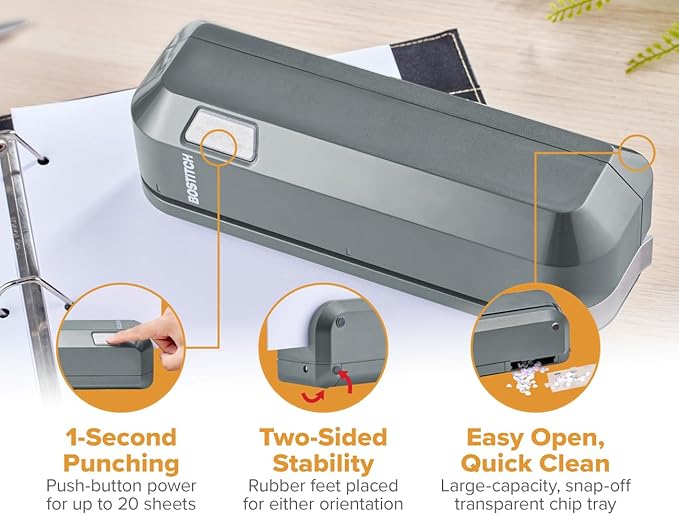 BOSTITCH

1-Second Punching
Push-button power for up to 20 sheets

Two-Sided Stability
Rubber feet placed for either orientation

Easy Open, Quick Clean
Large-capacity, snap-off transparent chip tray