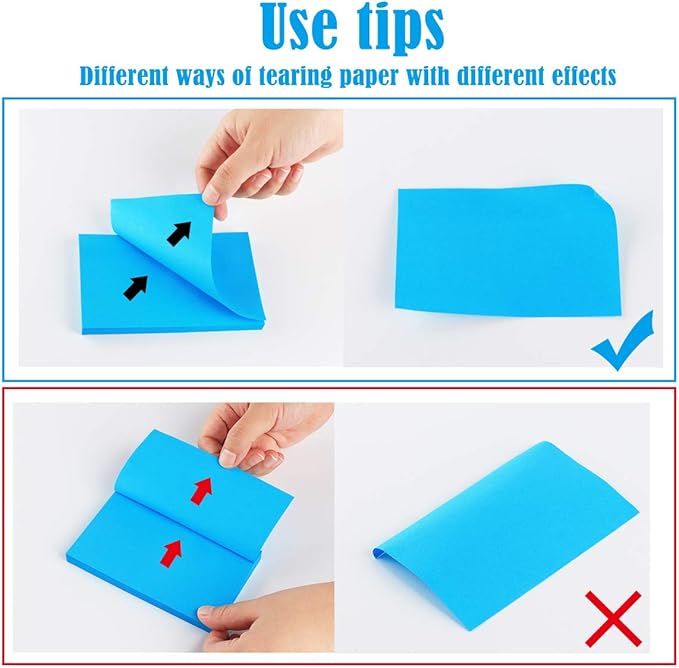 Use tips

Different ways of tearing paper with different effects