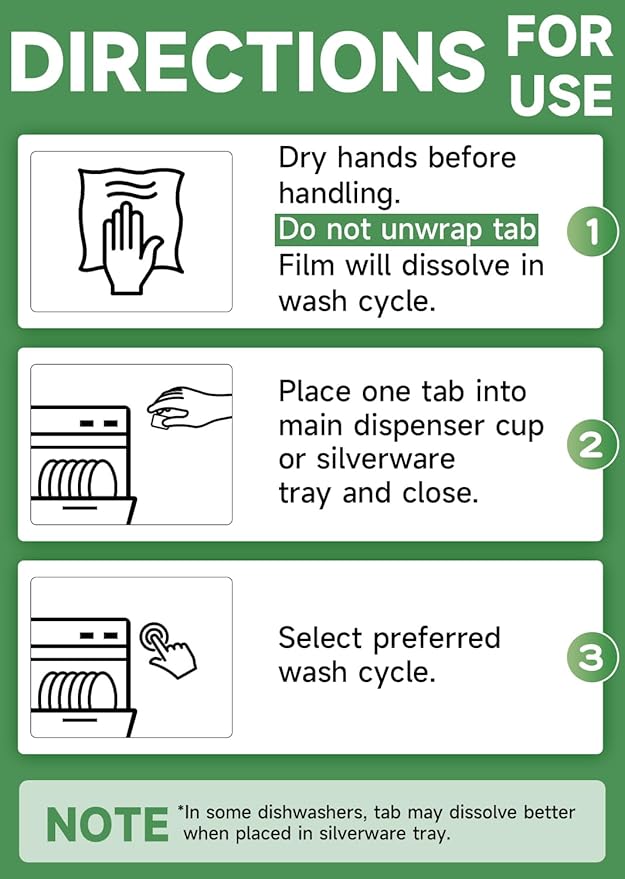 DIRECTIONS FOR USE

Dry hands before handling.
Do not unwrap tab
Film will dissolve in wash cycle.

1

Place one tab into main dispenser cup or silverware tray and close.

2

Select preferred wash cycle.

3

NOTE *In some dishwashers, tab may dissolve better when placed in silverware tray.