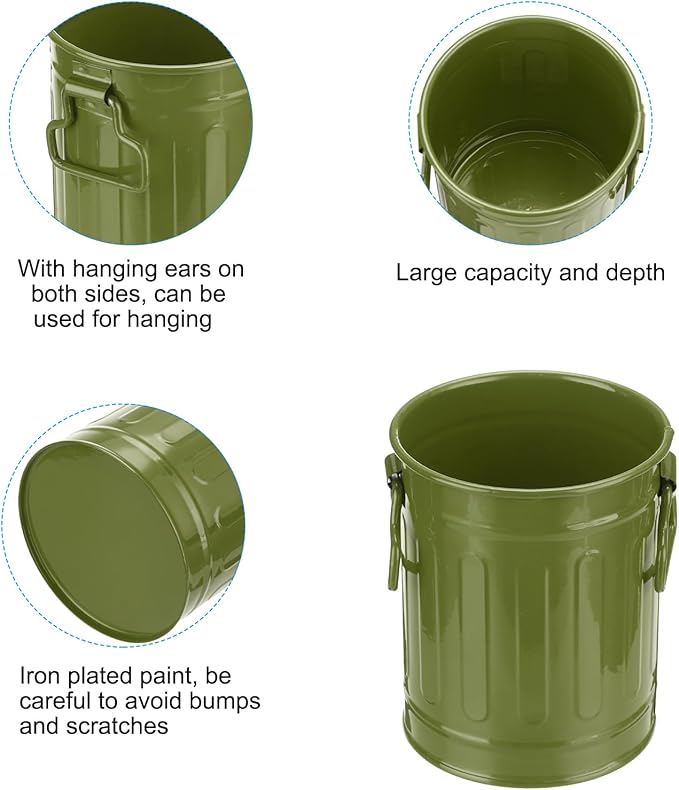 With hanging ears on both sides, can be used for hanging

Large capacity and depth

Iron plated paint, be careful to avoid bumps and scratches