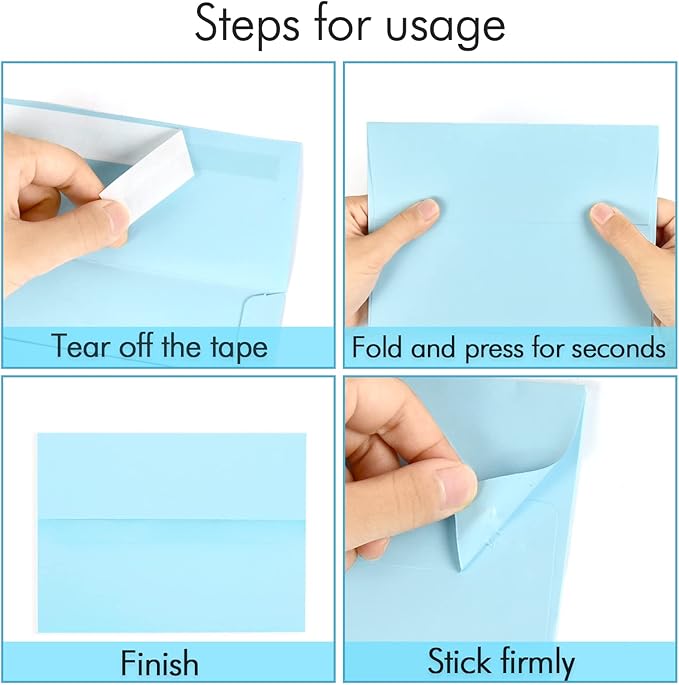 Steps for usage

Tear off the tape

Fold and press for seconds

Finish

Stick firmly