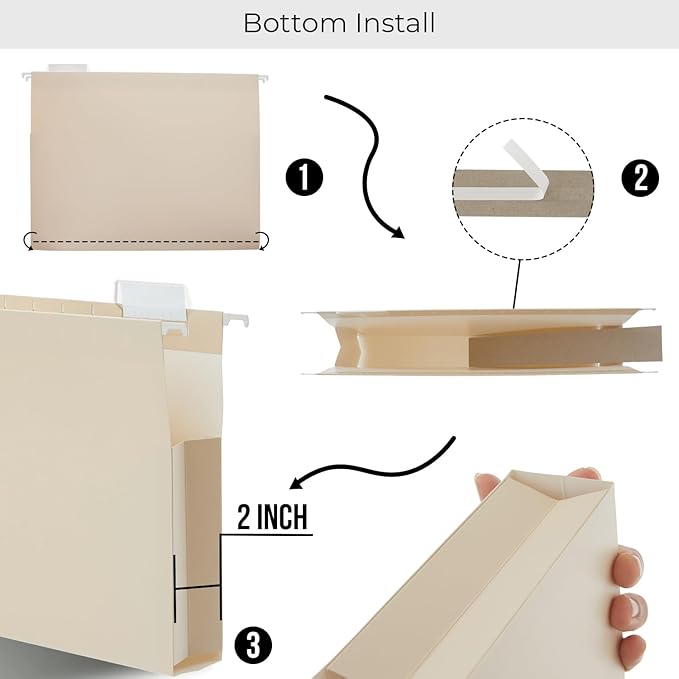 Bottom Install

1

2

2 INCH

3