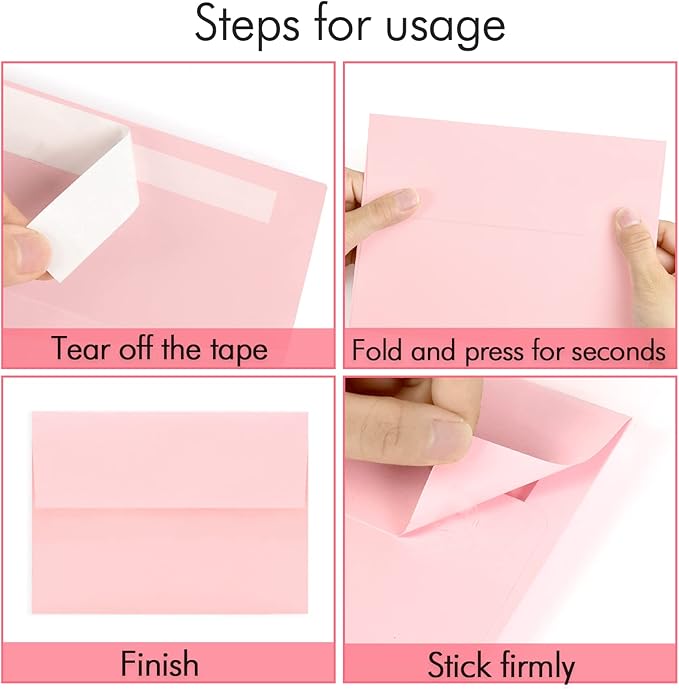 Steps for usage

Tear off the tape

Fold and press for seconds

Finish

Stick firmly