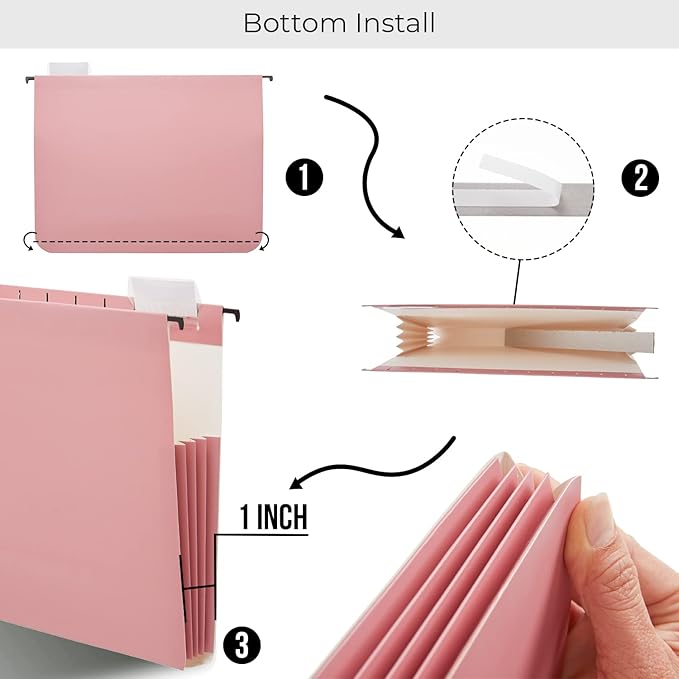 Bottom Install

1

2

1 INCH

3