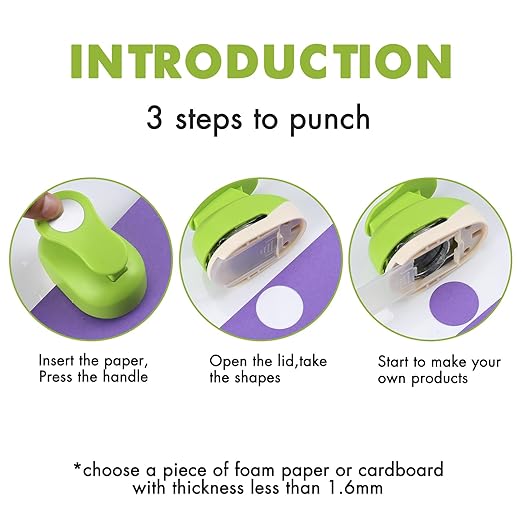 INTRODUCTION

3 steps to punch

Insert the paper, Press the handle

Open the lid,take the shapes

Start to make your own products

*choose a piece of foam paper or cardboard with thickness less than 1.6mm