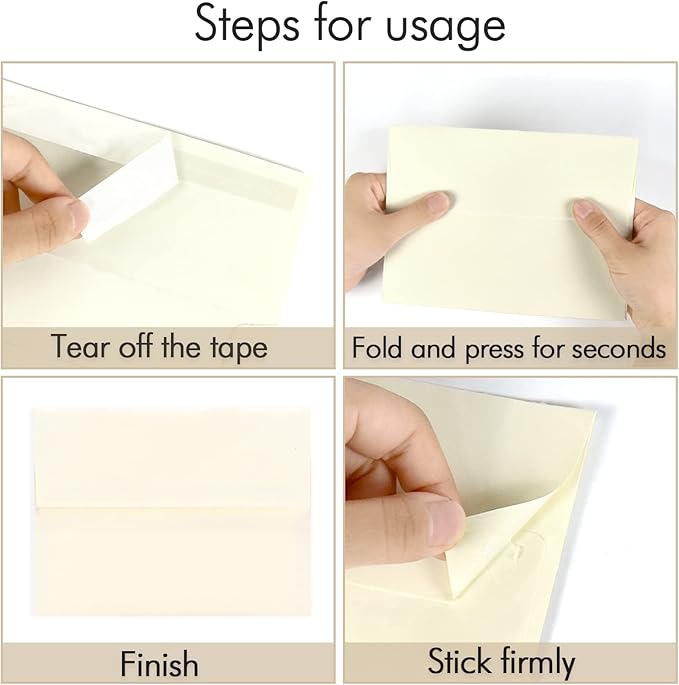 Steps for usage

Tear off the tape

Fold and press for seconds

Finish

Stick firmly