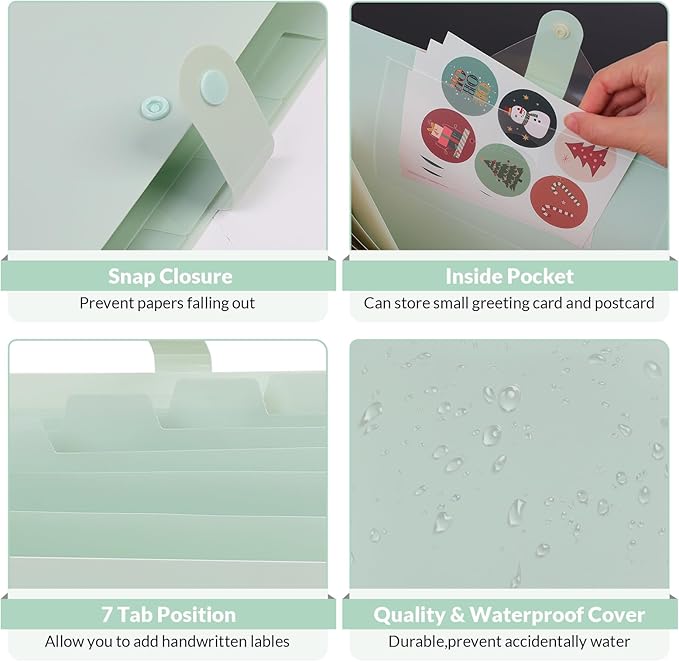 Snap Closure
Prevent papers falling out

Inside Pocket
Can store small greeting card and postcard

7 Tab Position
Allow you to add handwritten lables

Quality & Waterproof Cover
Durable,prevent accidentally water