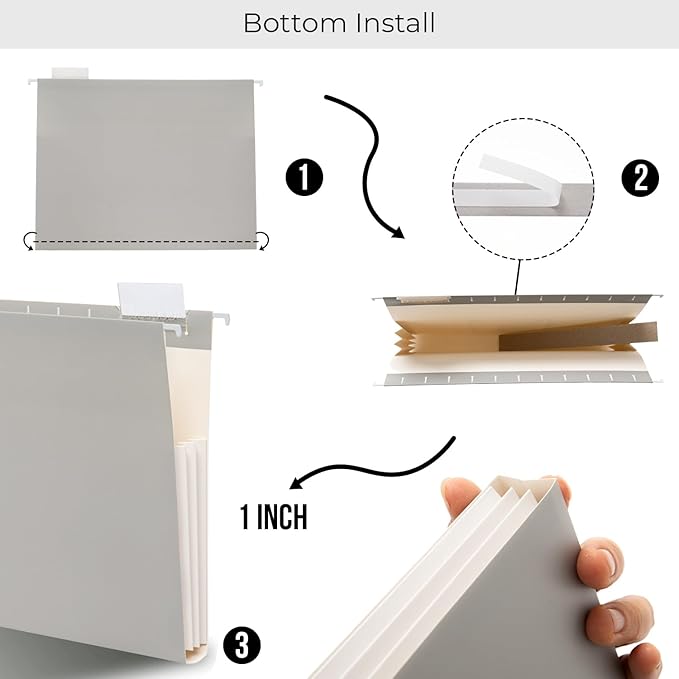 Bottom Install

1

2

1 INCH

3