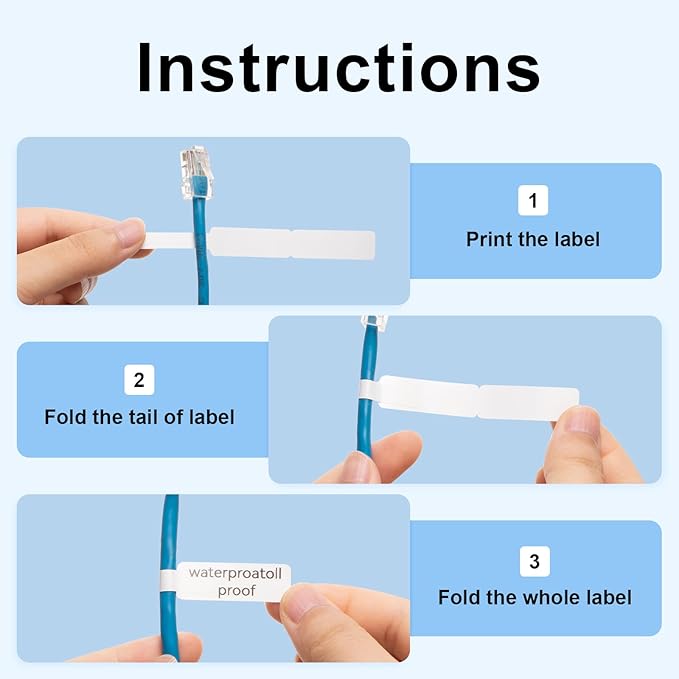 Instructions

1
Print the label

2
Fold the tail of label

waterproatoll
proof

3
Fold the whole label