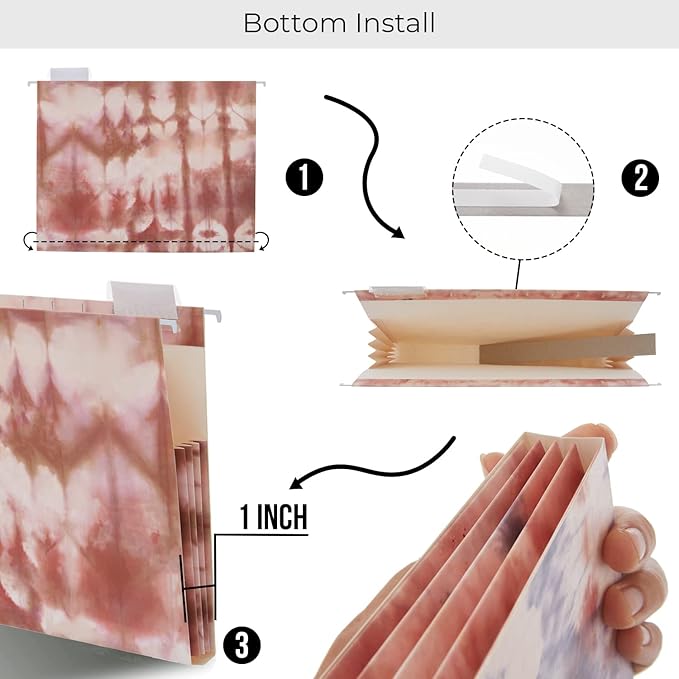 Bottom Install

1

2

1 INCH

3