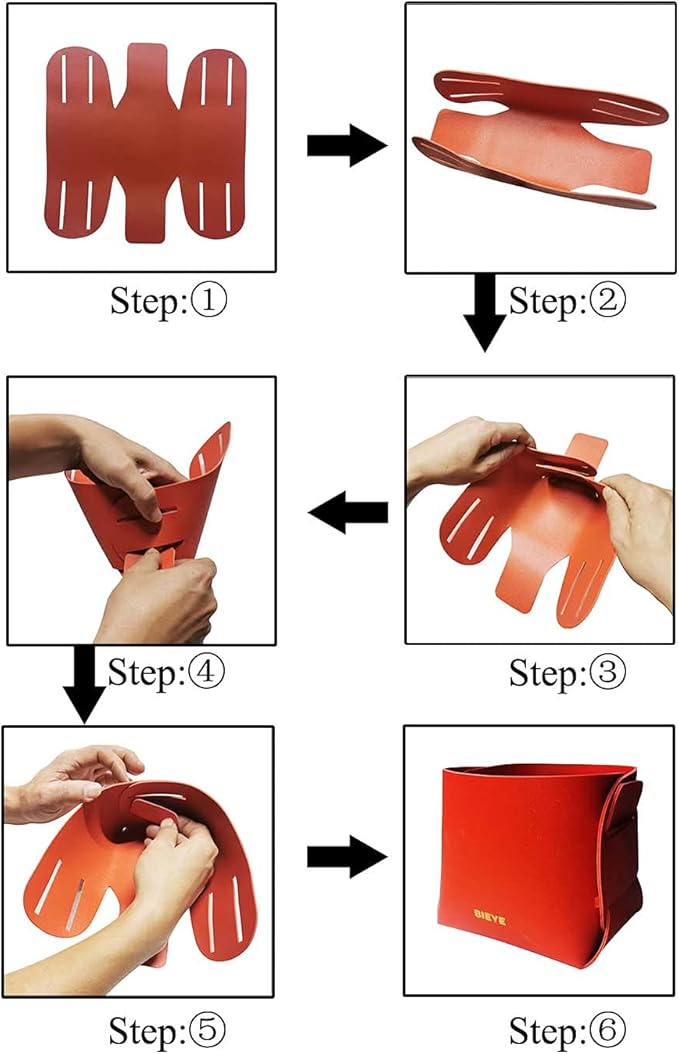 Step:①

Step:②

Step:④

Step:③

Step:⑤

BIEYE

Step:⑥