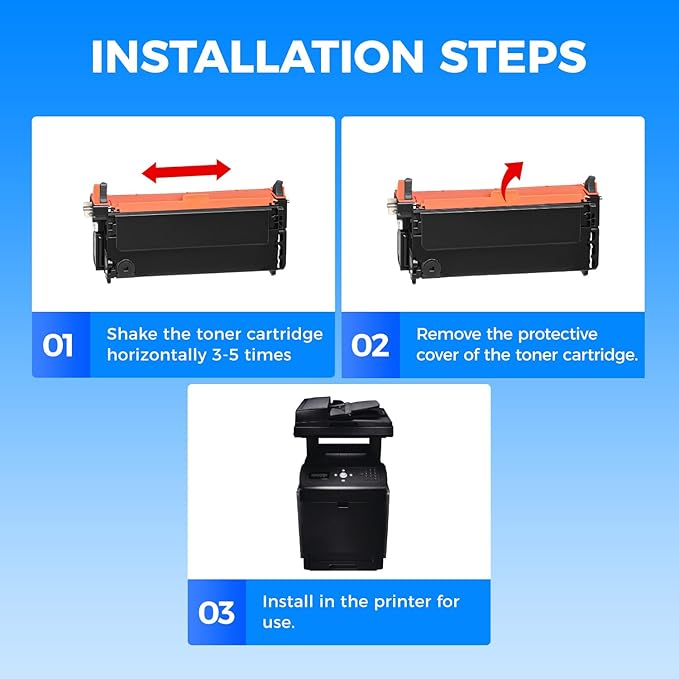 INSTALLATION STEPS

01 Shake the toner cartridge horizontally 3-5 times

02 Remove the protective cover of the toner cartridge.

03 Install in the printer for use.